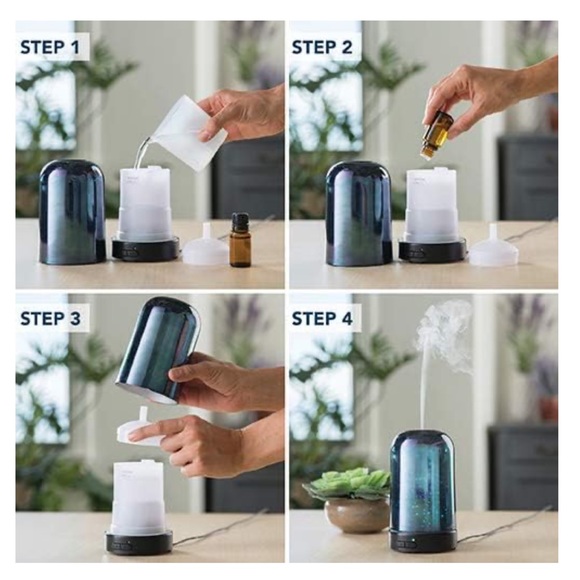 STEP 1

STEP 2

STEP 3

STEP 4